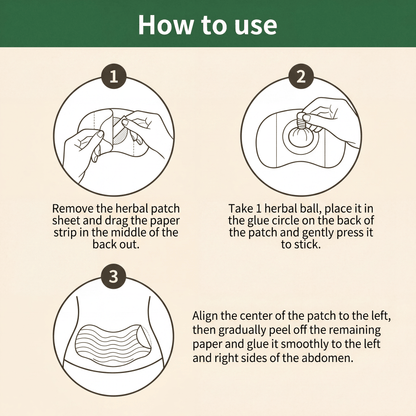 How to use

1

Remove the herbal patch sheet and drag the paper strip in the middle of the back out.

2

Take 1 herbal ball, place it in the glue circle on the back of the patch and gently press it to stick.

3

Align the center of the patch to the left, then gradually peel off the remaining paper and glue it smoothly to the left and right sides of the abdomen.